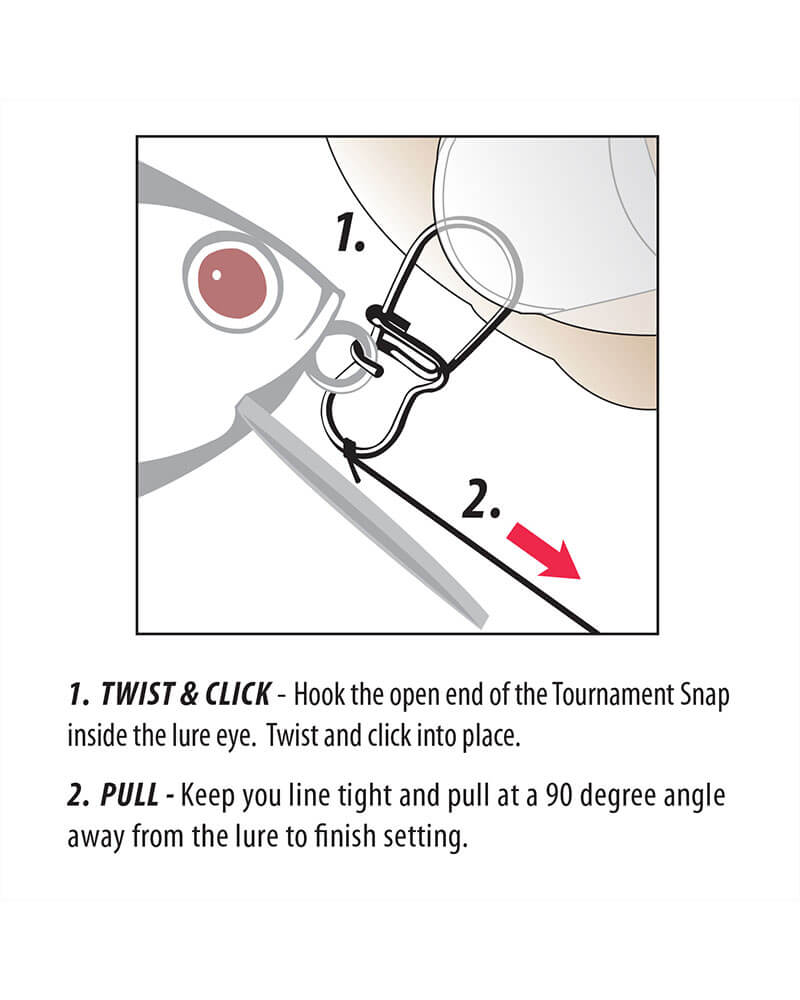 1.

2.

1. TWIST & CLICK - Hook the open end of the Tournament Snap inside the lure eye. Twist and click into place.

2. PULL - Keep you line tight and pull at a 90 degree angle away from the lure to finish setting.