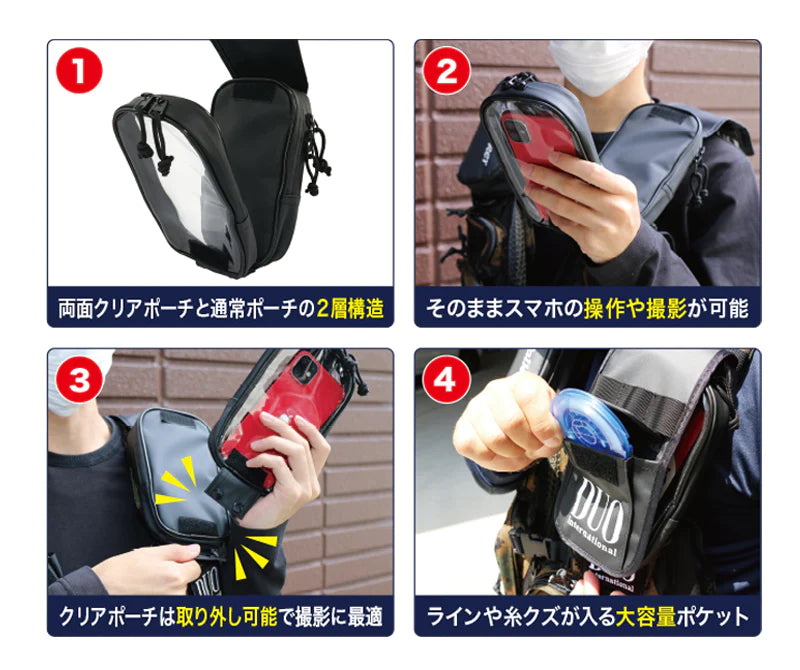 1

両面クリアポーチと通常ポーチの2層構造

2

そのままスマホの操作や撮影が可能

3

クリアポーチは取り外し可能で撮影に最適

4

DUO International

ラインや糸クズが入る大容量ポケット