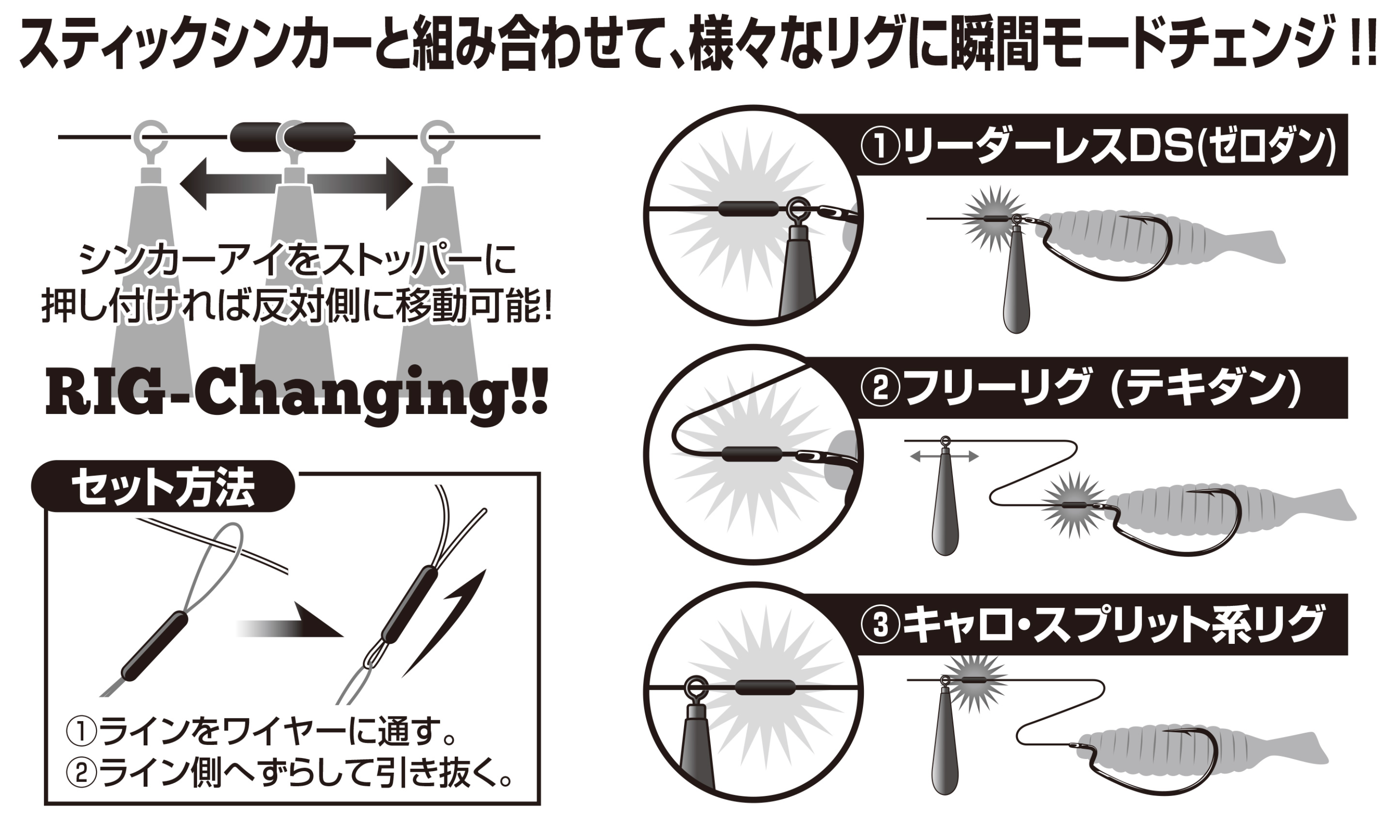 スティックシンカーと組み合わせて、様々なリグに瞬間モードチェンジ!!

シンカーアイをストッパーに押し付ければ反対側に移動可能!

RIG-Changing!!

セット方法

①ラインをワイヤーに通す。
②ライン側へずらして引き抜く。

①リーダーレスDS(ゼロダン)

②フリーリグ (テキダン)

③キャロ・スプリット系リグ