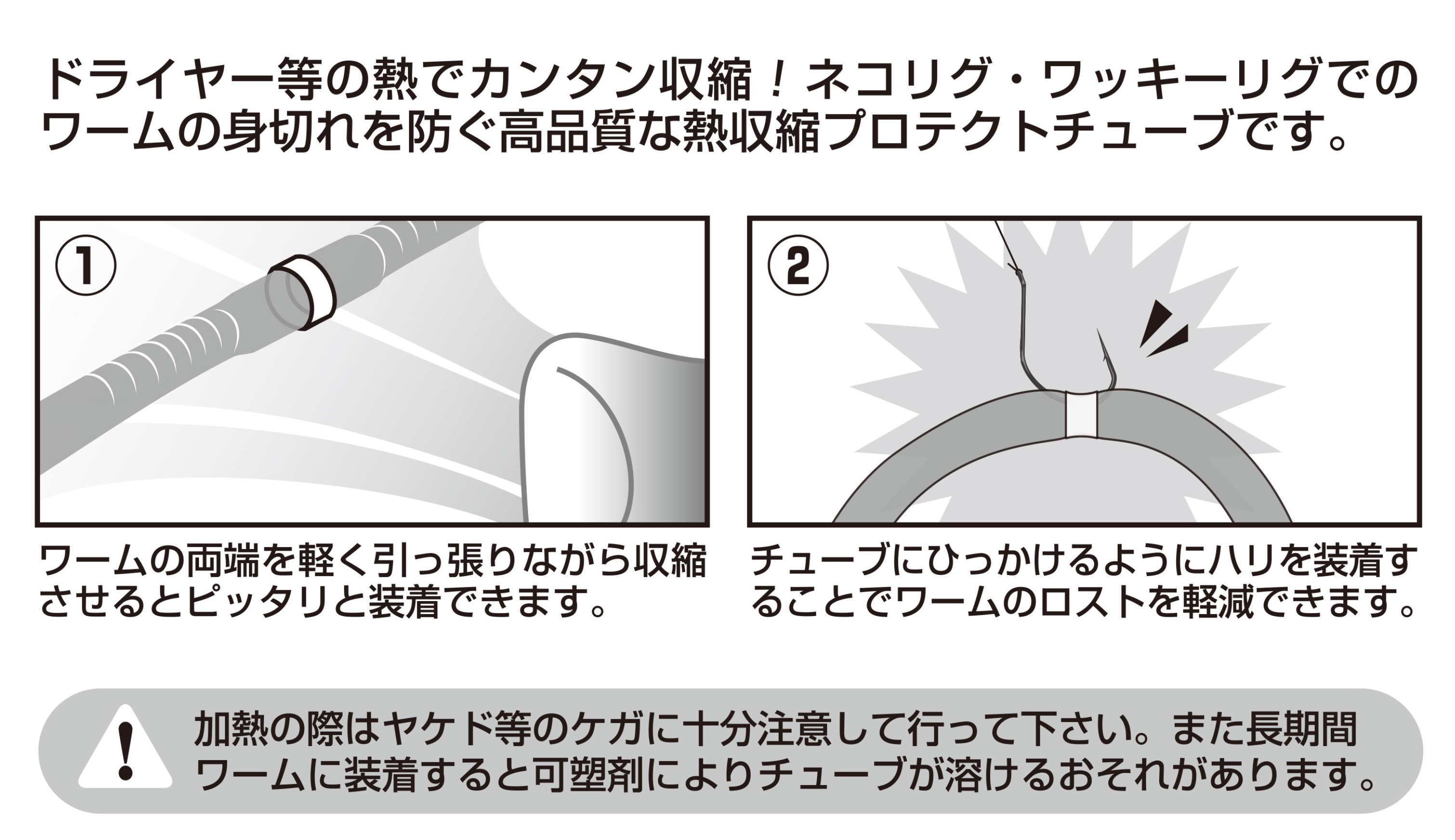 ドライヤー等の熱でカンタン収縮！ネコリグ・ワッキーリグでのワームの身切れを防ぐ高品質な熱収縮プロテクトチューブです。

①

ワームの両端を軽く引っ張りながら収縮させるとピッタリと装着できます。

②

チューブにひっかけるようにハリを装着することでワームのロストを軽減できます。

!

加熱の際はヤケド等のケガに十分注意して行って下さい。また長期間ワームに装着すると可塑剤によりチューブが溶けるおそれがあります。